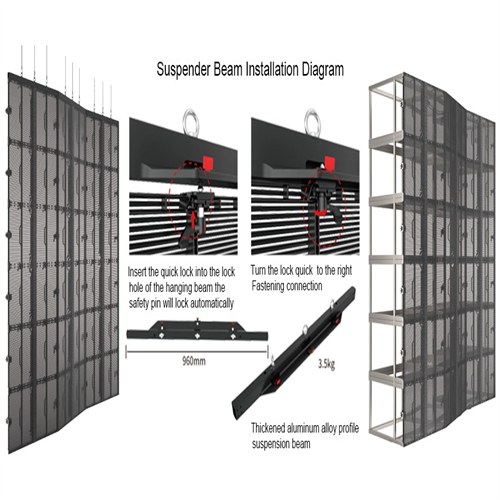 Suspender Beam Installation Diagram

Insert the quick lock into the lock hole of the hanging beam the safety pin will lock automatically

Turn the lock quick to the right Fastening connection

960mm

3.5kg

Thickened aluminum alloy profile suspension beam